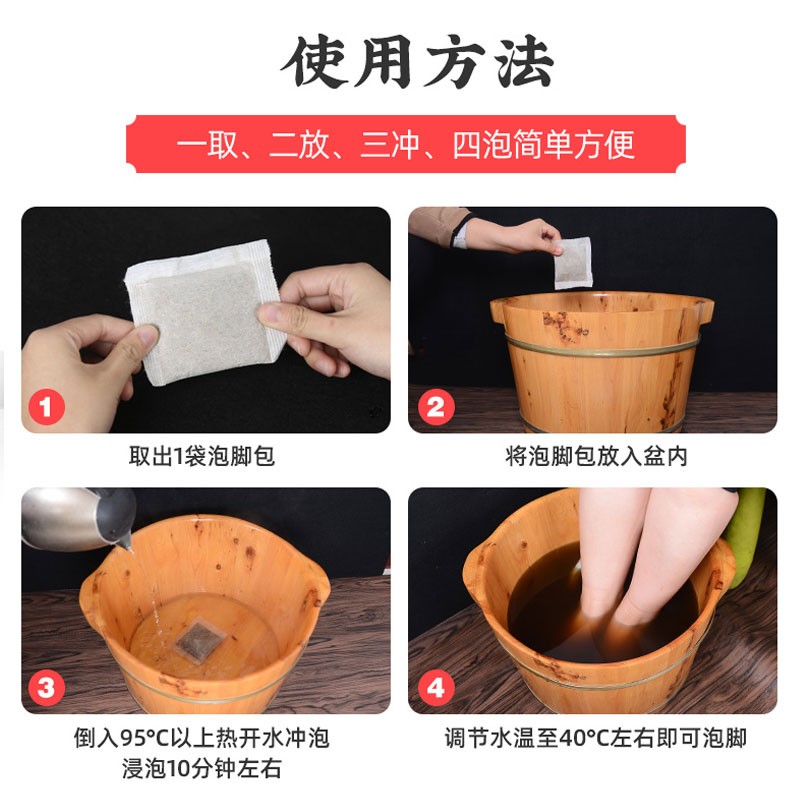 使用方法

一取、二放、三冲、四泡简单方便

1
取出1袋泡脚包

2
将泡脚包放入盆内

3
倒入95°C以上热开水冲泡
浸泡10分钟左右

4
调节水温至40°C左右即可泡脚