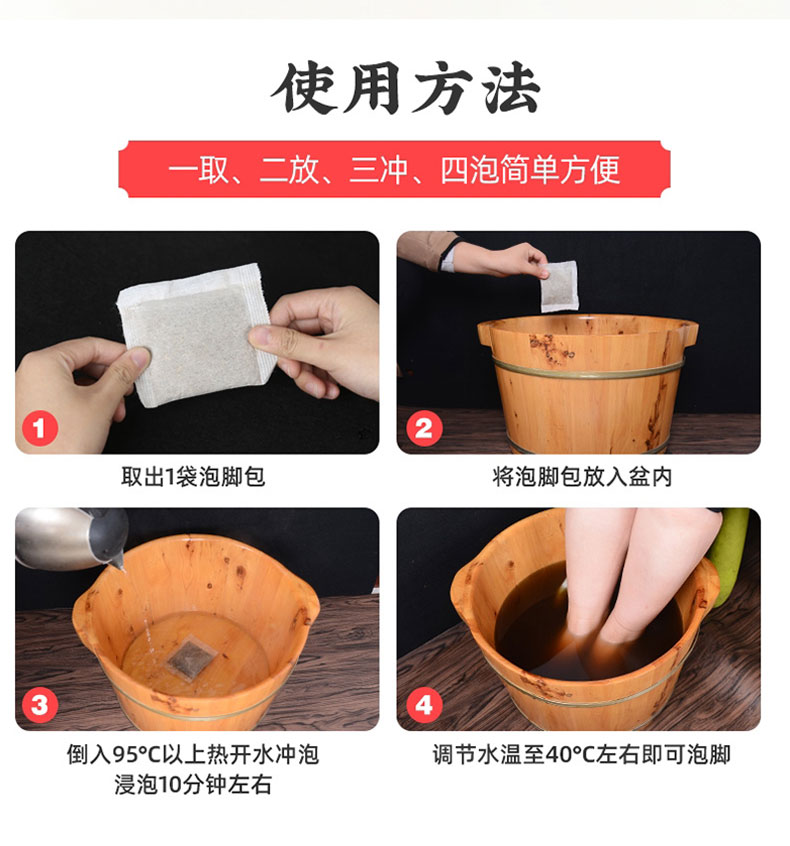 使用方法

一取、二放、三冲、四泡简单方便

1
取出1袋泡脚包

2
将泡脚包放入盆内

3
倒入95°C以上热开水冲泡
浸泡10分钟左右

4
调节水温至40°C左右即可泡脚